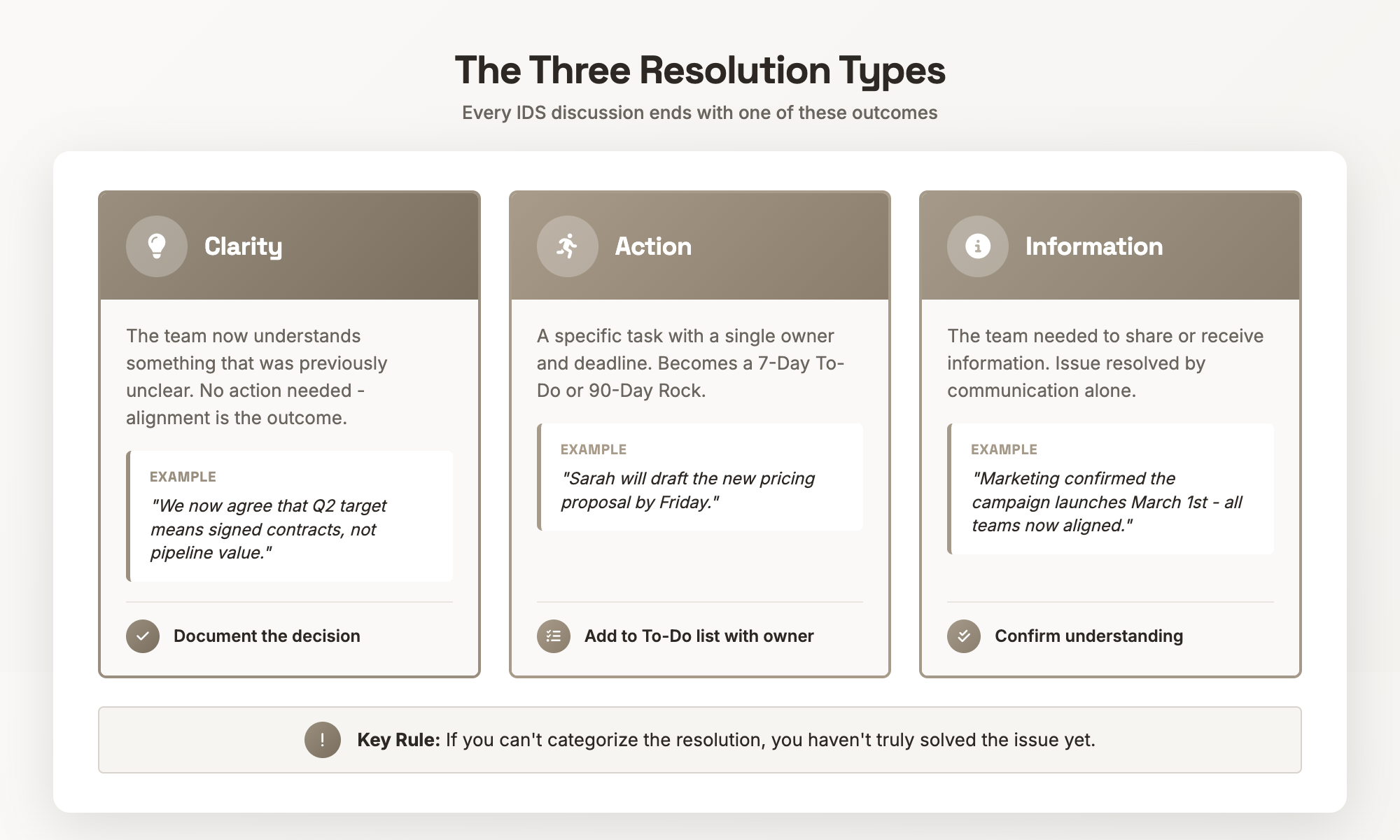 The Three Resolution Types

Every IDS discussion ends with one of these outcomes

Clarity

The team now understands something that was previously unclear. No action needed - alignment is the outcome.

EXAMPLE

"We now agree that Q2 target means signed contracts, not pipeline value."

Document the decision

Action

A specific task with a single owner and deadline. Becomes a 7-Day To-Do or 90-Day Rock.

EXAMPLE

"Sarah will draft the new pricing proposal by Friday."

Add to To-Do list with owner

Information

The team needed to share or receive information. Issue resolved by communication alone.

EXAMPLE

"Marketing confirmed the campaign launches March 1st - all teams now aligned."

Confirm understanding

! Key Rule: If you can't categorize the resolution, you haven't truly solved the issue yet.